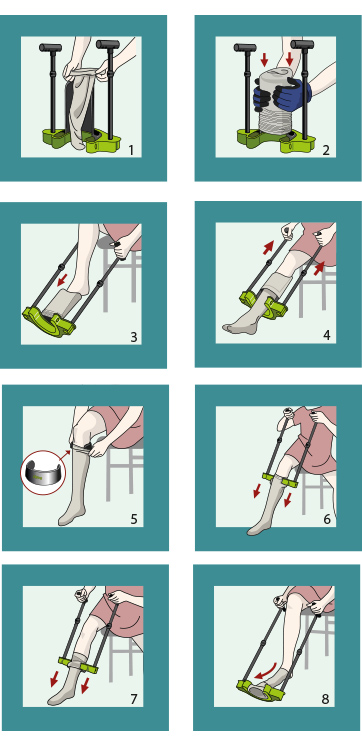 1

2

3

4

5

6

7

8